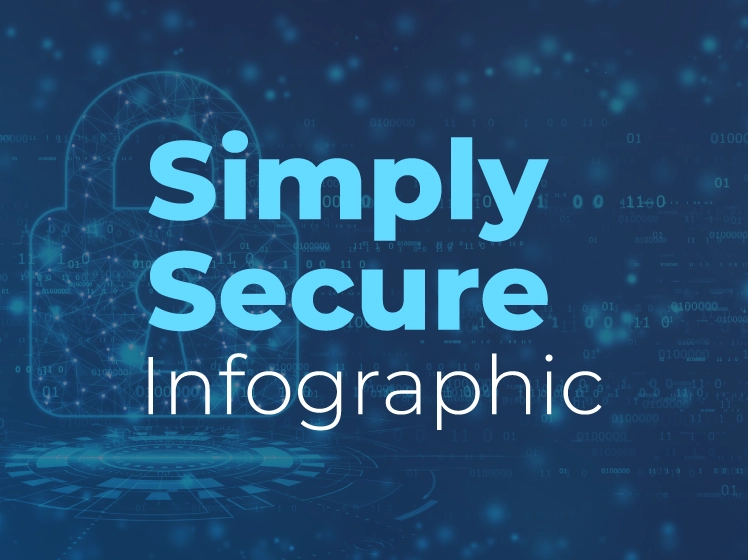 Simply
Secure
Infographic